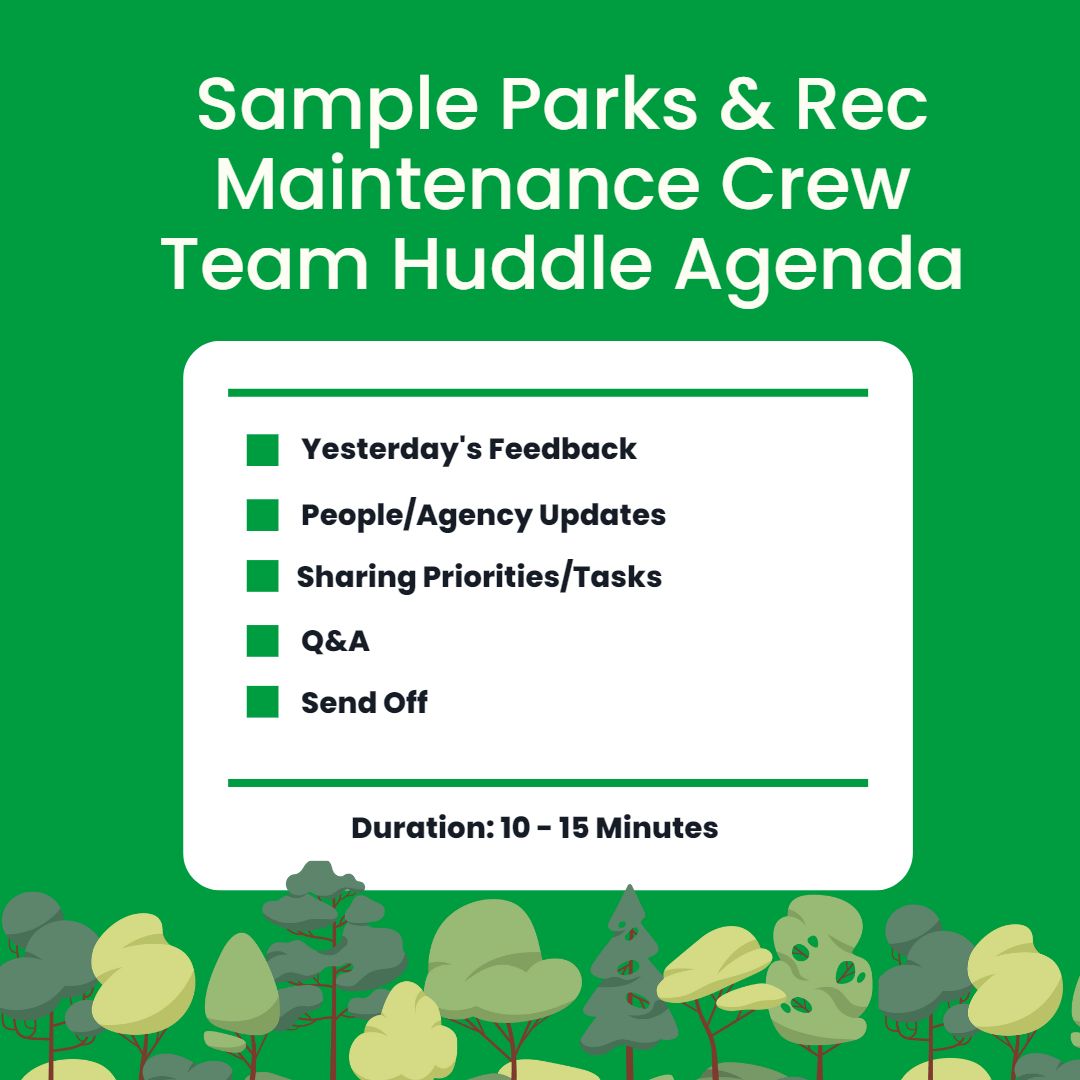 Sample Parks & Rec Maintenance Crew Team Huddle Agenda

Yesterday's Feedback
People/Agency Updates
Sharing Priorities/Tasks
Q&A
Send Off

Duration: 10 - 15 Minutes