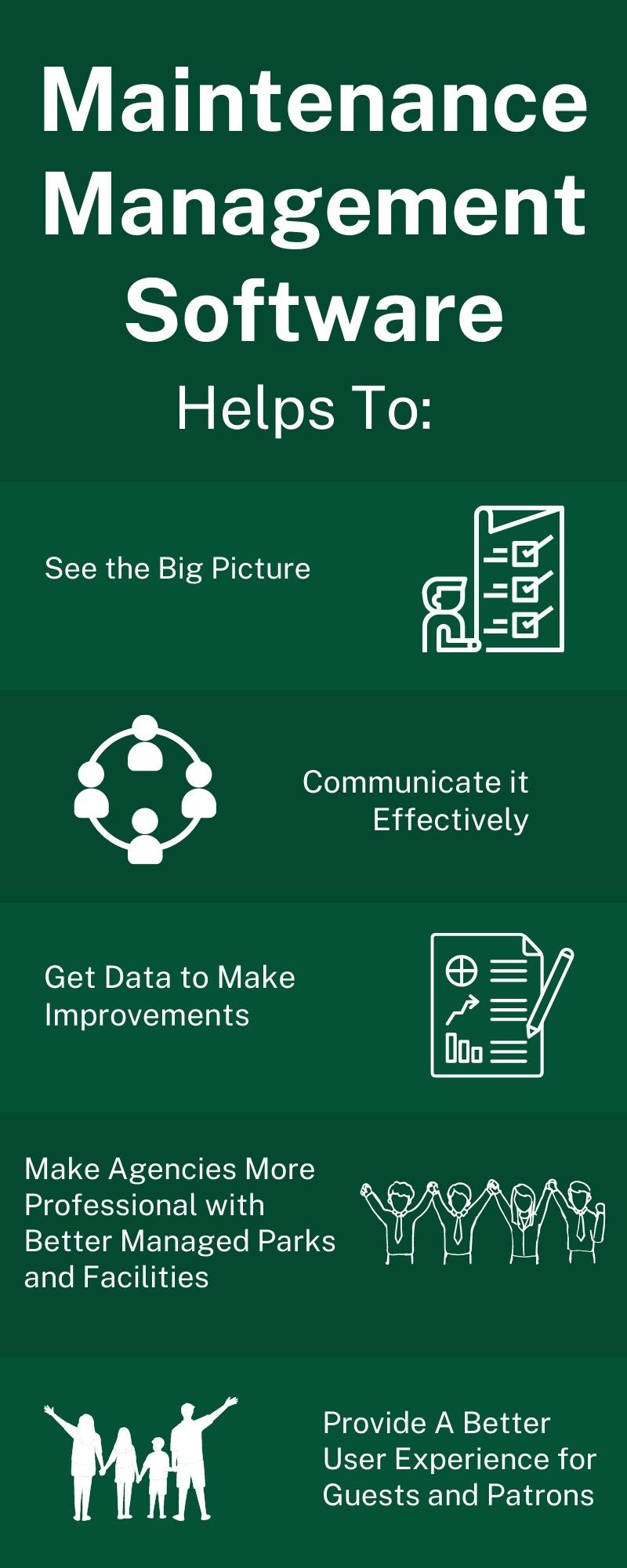 Maintenance Management Software

Helps To:

See the Big Picture

Communicate it Effectively

Get Data to Make Improvements

Make Agencies More Professional with Better Managed Parks and Facilities

Provide A Better User Experience for Guests and Patrons