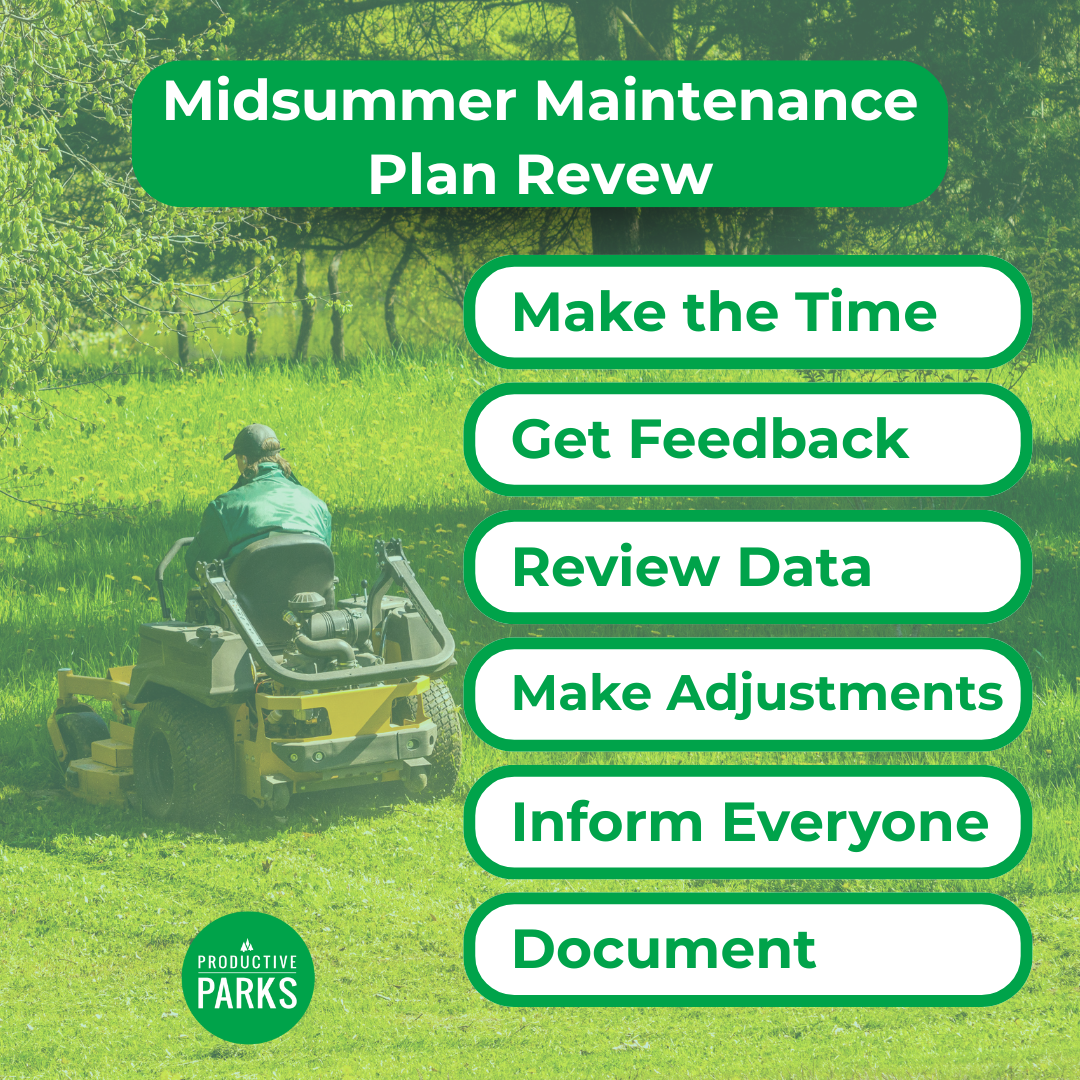 Midsummer Maintenance Plan Revew

Make the Time

Get Feedback

Review Data

Make Adjustments

Inform Everyone

Document

PRODUCTIVE PARKS