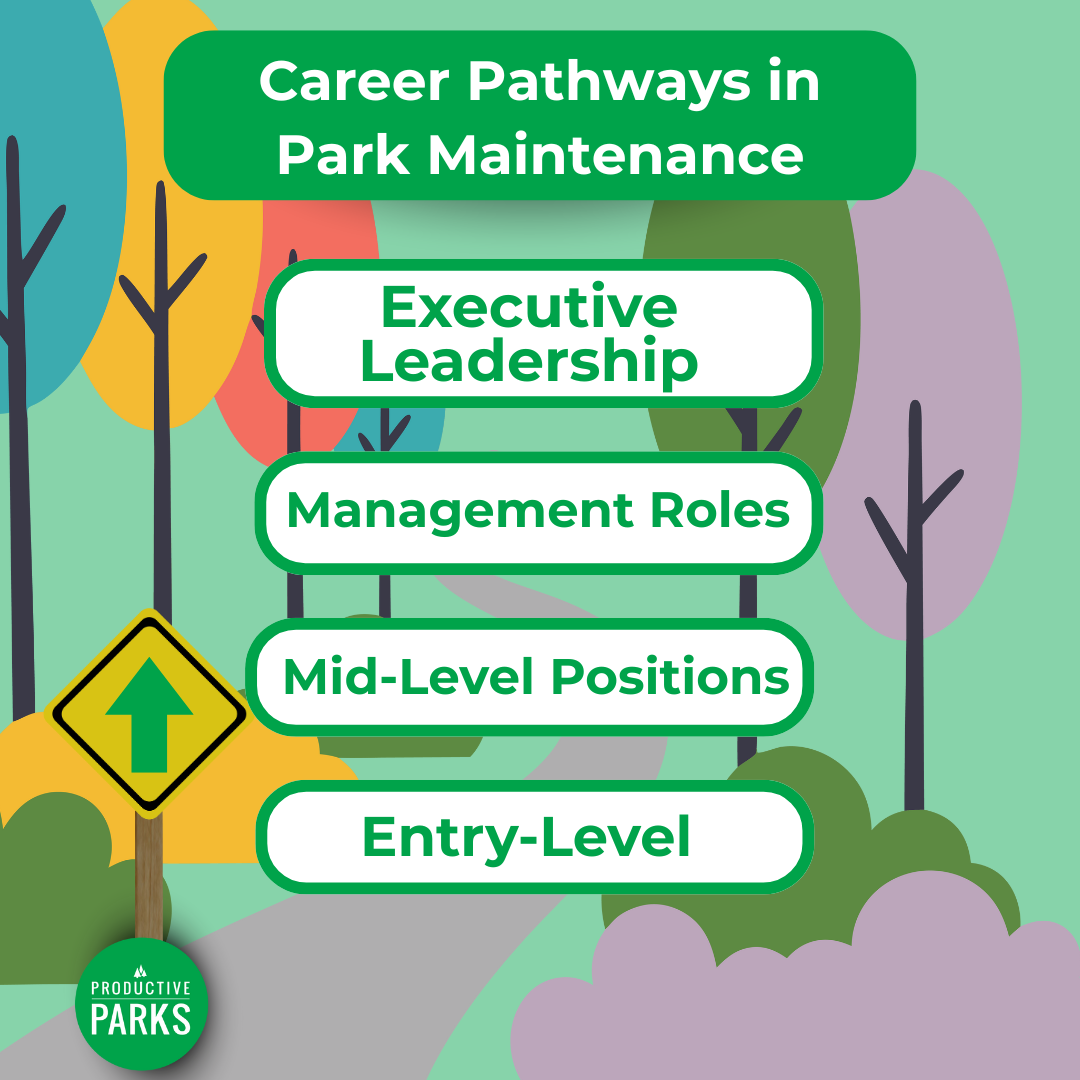 Career Pathways in Park Maintenance

Executive Leadership

Management Roles

Mid-Level Positions

Entry-Level

PRODUCTIVE PARKS